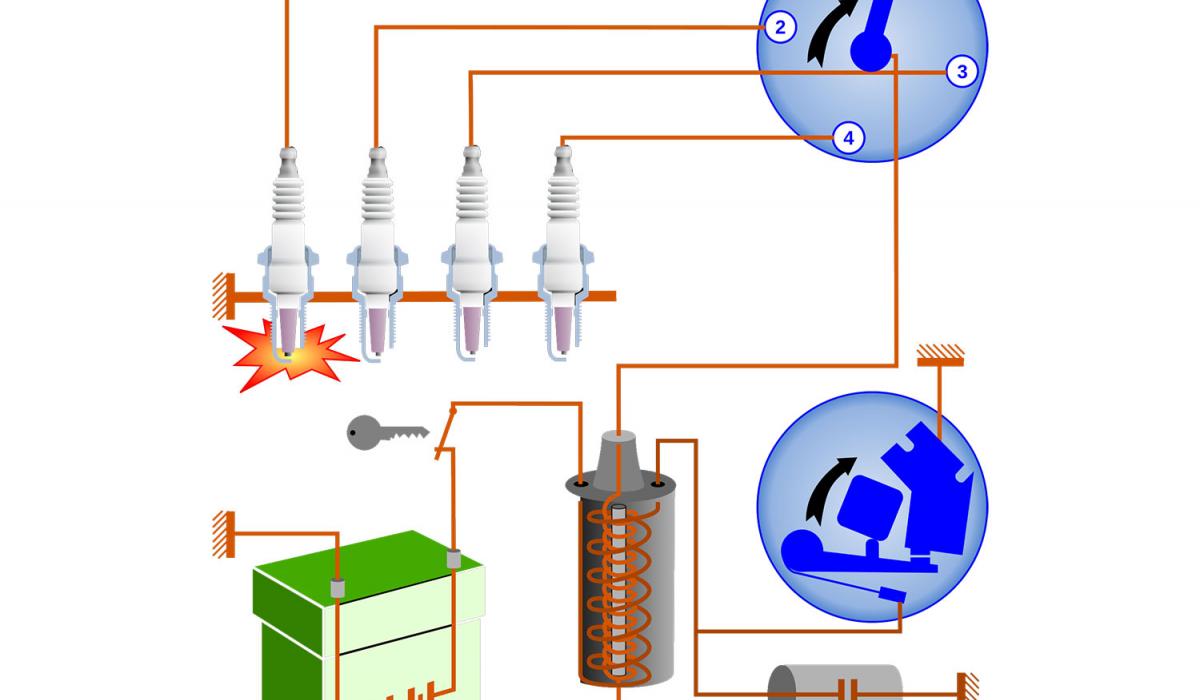 2
3
4